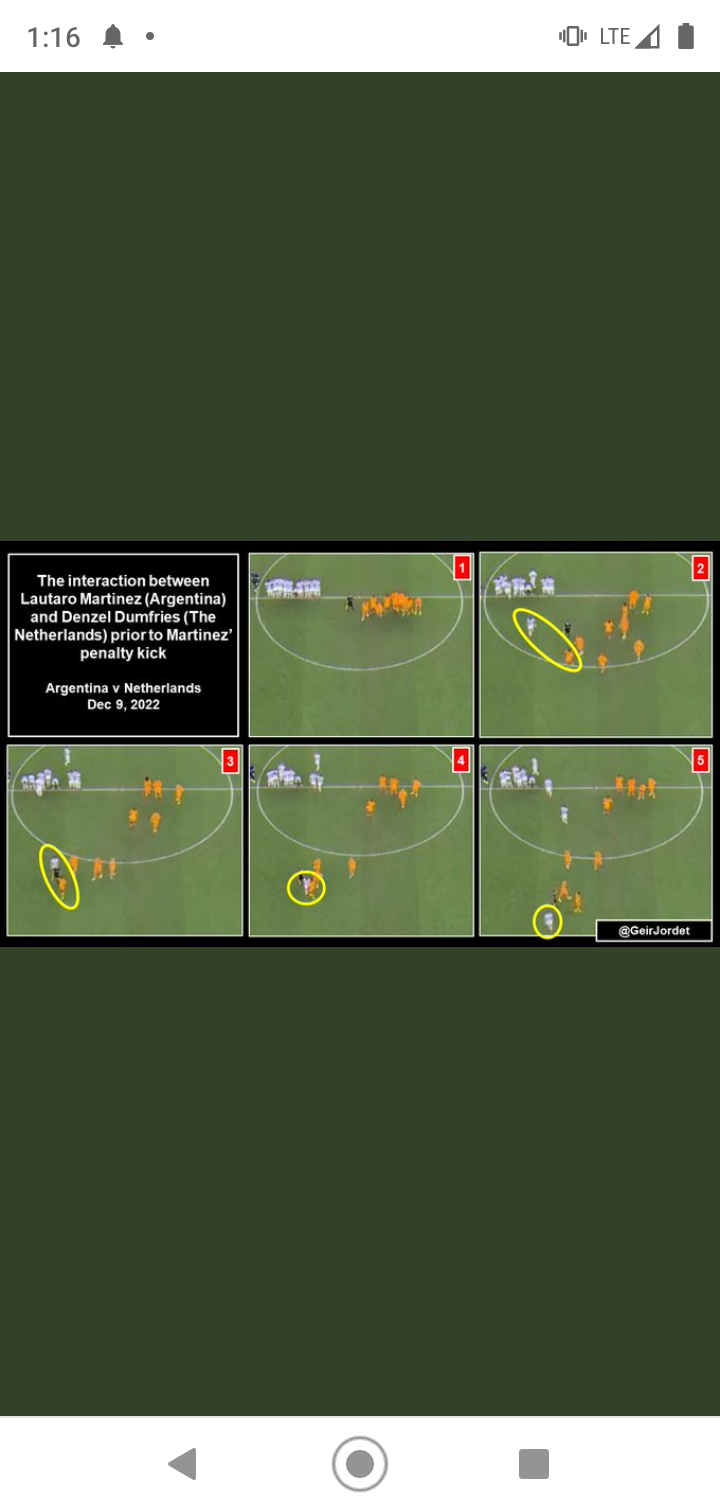 1:16

LTE

The interaction between Lautaro Martinez (Argentina) and Denzel Dumfries (The Netherlands) prior to Martinez' penalty kick

Argentina v Netherlands
Dec 9, 2022

1

2

3

4

5

@GeirJordet